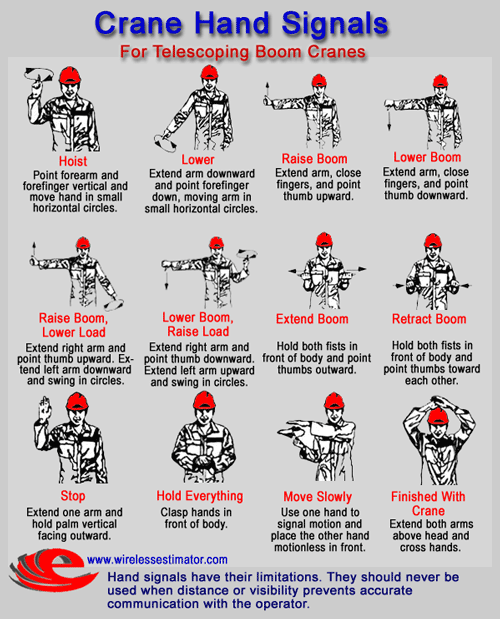 Crane Hand Signals
For Telescoping Boom Cranes

Hoist
Point forearm and forefinger vertical and move hand in small horizontal circles.

Lower
Extend arm downward and point forefinger down, moving arm in small horizontal circles.

Raise Boom
Extend arm, close fingers, and point thumb upward.

Lower Boom
Extend arm, close fingers, and point thumb downward.

Raise Boom, Lower Load
Extend right arm and point thumb upward. Extend left arm downward and swing in circles.

Lower Boom, Raise Load
Extend right arm and point thumb downward. Extend left arm upward and swing in circles.

Extend Boom
Hold both fists in front of body and point thumbs outward.

Retract Boom
Hold both fists in front of body and point thumbs toward each other.

Stop
Extend one arm and hold palm vertical facing outward.

Hold Everything
Clasp hands in front of body.

Move Slowly
Use one hand to signal motion and place the other hand motionless in front.

Finished With Crane
Extend both arms above head and cross hands.

www.wirelessestimator.com

Hand signals have their limitations. They should never be used when distance or visibility prevents accurate communication with the operator.